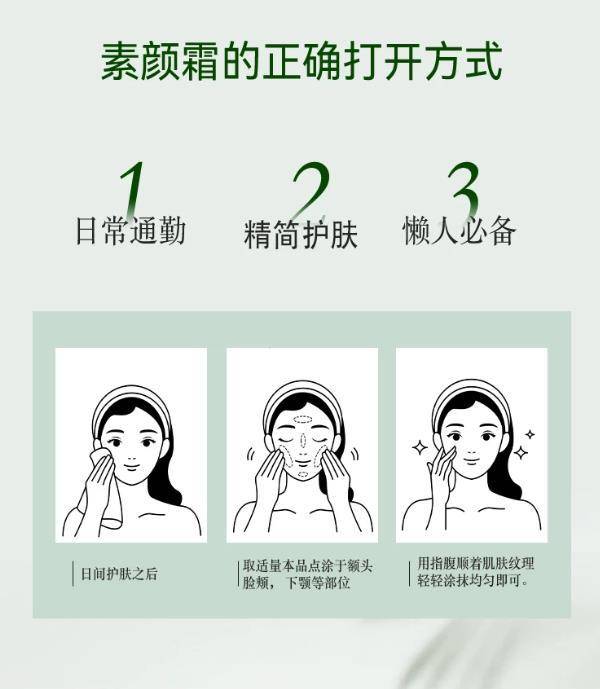 素颜霜的正确打开方式

1
日常通勤

2
精简护肤

3
懒人必备

日间护肤之后

取适量本品点涂于额头脸颊，下颚等部位

用指腹顺着肌肤纹理轻轻涂抹均匀即可。