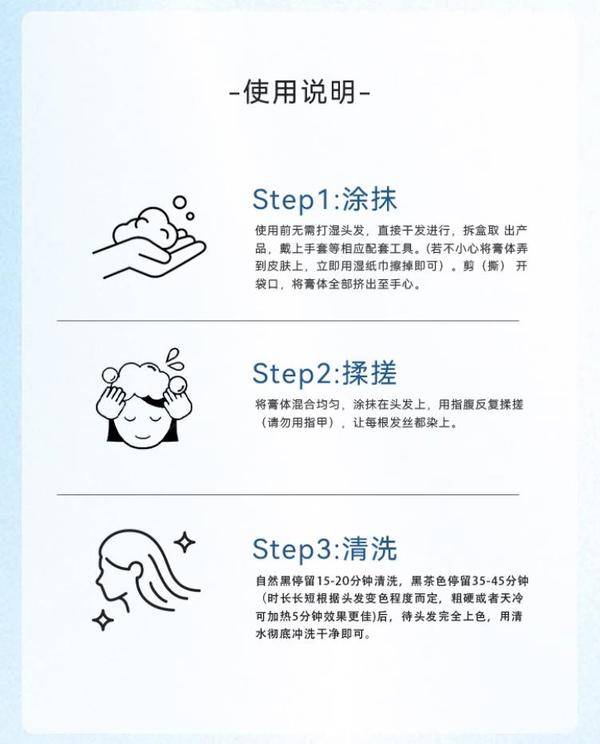 -使用说明-

Step1:涂抹

使用前无需打湿头发，直接干发进行，拆盒取 出产品，戴上手套等相应配套工具。(若不小心将膏体弄到皮肤上，立即用湿纸巾擦掉即可）。剪（撕） 开袋口，将膏体全部挤出至手心。

Step2:揉搓

将膏体混合均匀，涂抹在头发上，用指腹反复揉搓（请勿用指甲），让每根发丝都染上。

Step3:清洗

自然黑停留15-20分钟清洗，黑茶色停留35-45分钟（时长长短根据头发变色程度而定，粗硬或者天冷可加热5分钟效果更佳)后，待头发完全上色，用清水彻底冲洗干净即可。