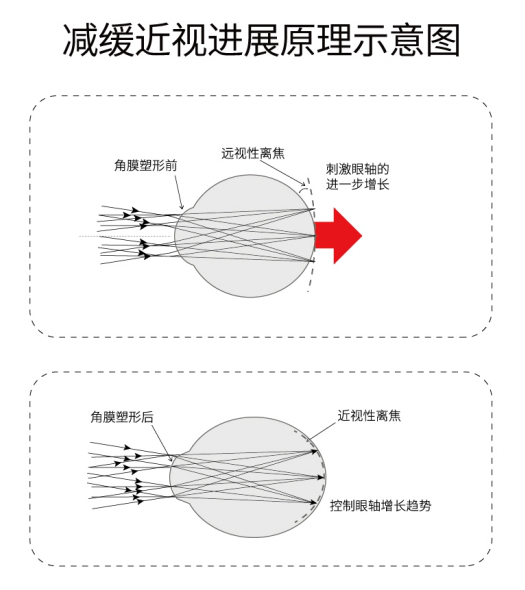 减缓近视进展原理示意图

角膜塑形前

远视性离焦

刺激眼轴的进一步增长

角膜塑形后

近视性离焦

控制眼轴增长趋势